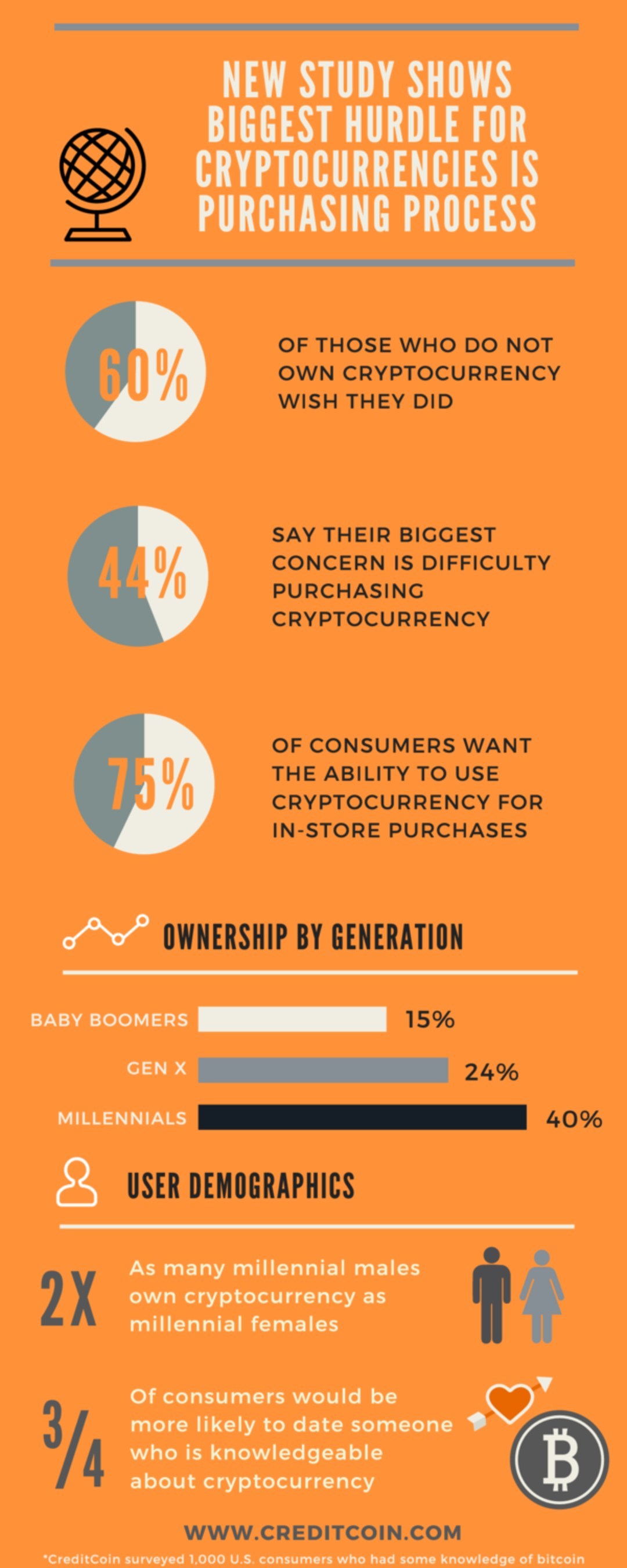 NEW STUDY SHOWS BIGGEST HURDLE FOR CRYPTOCURRENCIES IS PURCHASING PROCESS

60%

OF THOSE WHO DO NOT OWN CRYPTOCURRENCY WISH THEY DID

44%

SAY THEIR BIGGEST CONCERN IS DIFFICULTY PURCHASING CRYPTOCURRENCY

75%

OF CONSUMERS WANT THE ABILITY TO USE CRYPTOCURRENCY FOR IN-STORE PURCHASES

OWNERSHIP BY GENERATION

BABY BOOMERS 15%

GEN X 24%

MILLENNIALS 40%

USER DEMOGRAPHICS

2X As many millennial males own cryptocurrency as millennial females

3/4 Of consumers would be more likely to date someone who is knowledgeable about cryptocurrency

WWW.CREDITCOIN.COM

*CreditCoin surveyed 1,000 U.S. consumers who had some knowledge of bitcoin